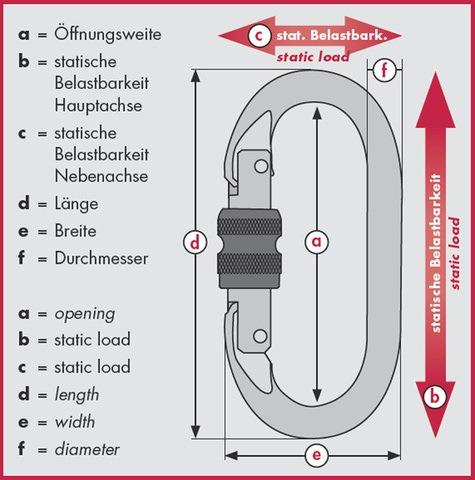 a = Öffnungsweite
b = statische Belastbarkeit Hauptachse
c = statische Belastbarkeit Nebenachse
d = Länge
e = Breite
f = Durchmesser

a = opening
b = static load
c = static load
d = length
e = width
f = diameter

c stat. Belastbark.
static load

f

d

a

statische Belastbarkeit
static load

b

e