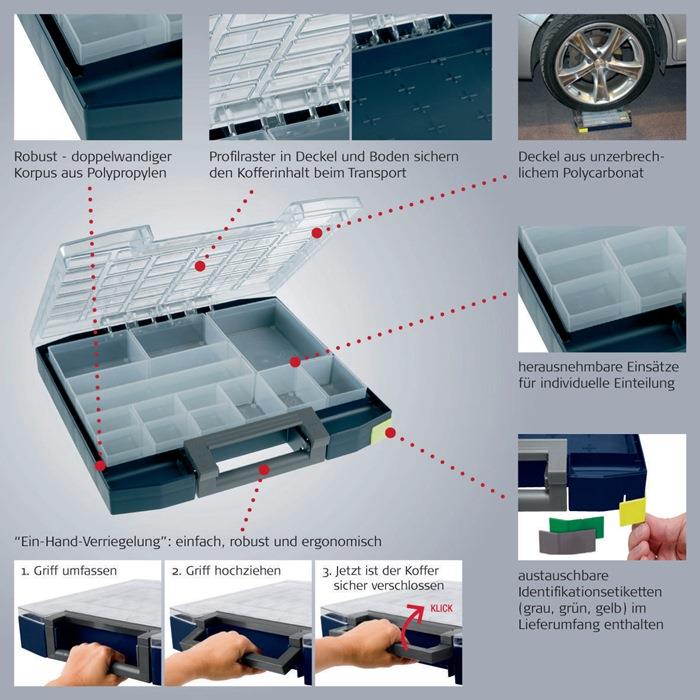 Robust - doppelwandiger Korpus aus Polypropylen

Profilraster in Deckel und Boden sichern den Kofferinhalt beim Transport

Deckel aus unzerbrechlichem Polycarbonat

herausnehmbare Einsätze für individuelle Einteilung

"Ein-Hand-Verriegelung": einfach, robust und ergonomisch

1. Griff umfassen

2. Griff hochziehen

3. Jetzt ist der Koffer sicher verschlossen

KLICK

austauschbare Identifikationsetiketten (grau, grün, gelb) im Lieferumfang enthalten