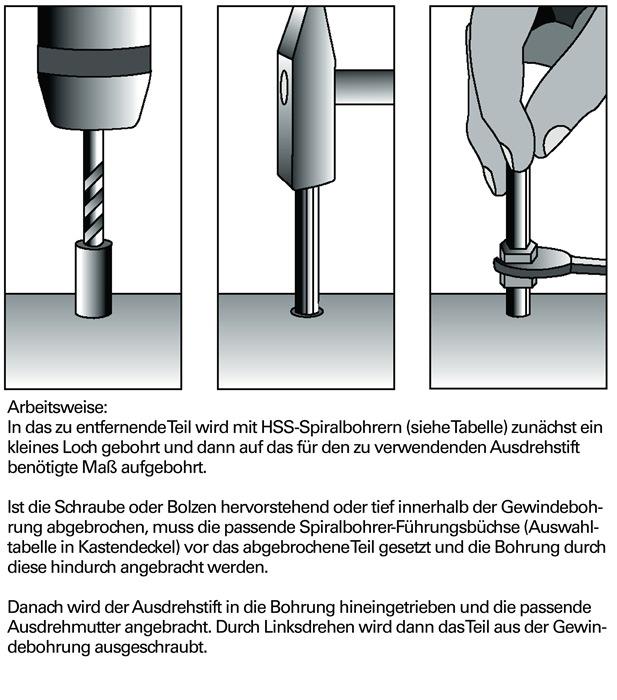 Arbeitsweise:
In das zu entfernende Teil wird mit HSS-Spiralbohrern (siehe Tabelle) zunächst ein kleines Loch gebohrt und dann auf das für den zu verwendenden Ausdrehstift benötigte Maß aufgebohrt.

Ist die Schraube oder Bolzen hervorstehend oder tief innerhalb der Gewindebohrung abgebrochen, muss die passende Spiralbohrer-Führungsbüchse (Auswahltabelle in Kastendeckel) vor das abgebrochene Teil gesetzt und die Bohrung durch diese hindurch angebracht werden.

Danach wird der Ausdrehstift in die Bohrung hineingetrieben und die passende Ausdrehmutter angebracht. Durch Linksdrehen wird dann das Teil aus der Gewindebohrung ausgeschraubt.