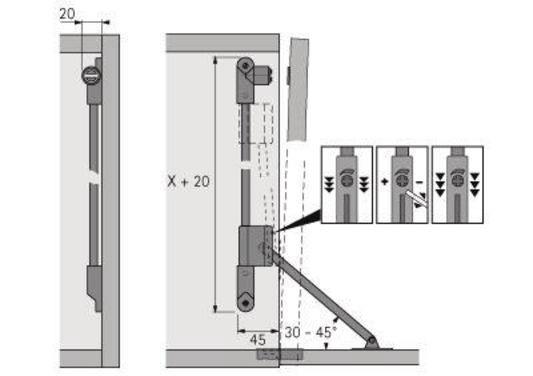 20

X + 20

+ -

45

30 - 45°